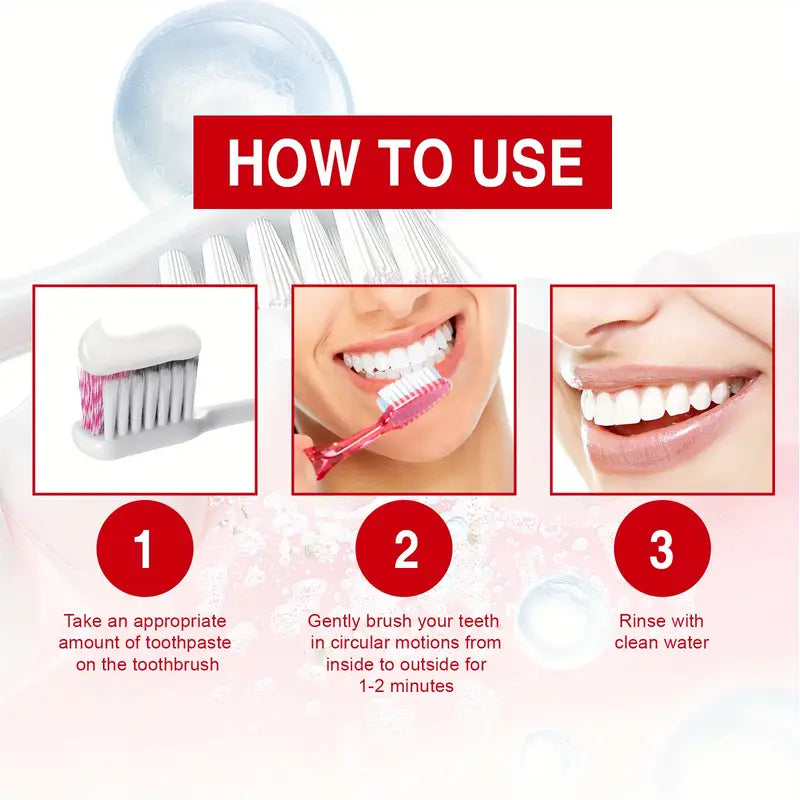 HOW TO USE

1

Take an appropriate amount of toothpaste on the toothbrush

2

Gently brush your teeth in circular motions from inside to outside for 1-2 minutes

3

Rinse with clean water